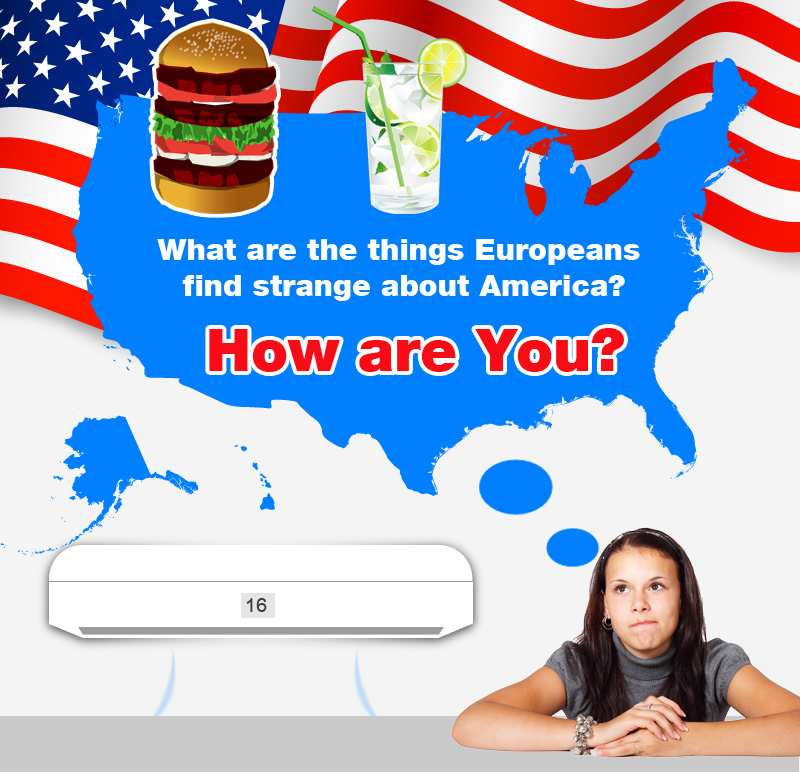 What are the things Europeans find strange about America?

How are You?

16