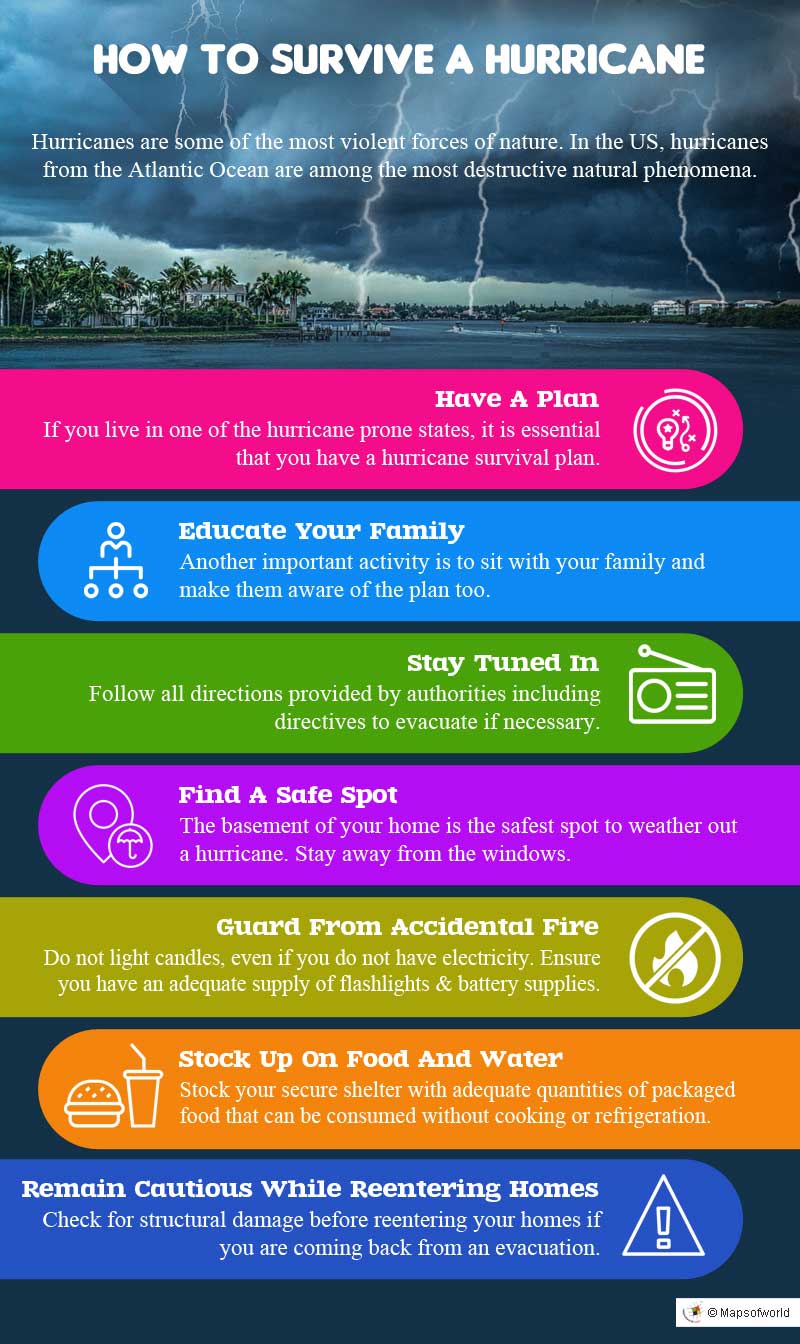 HOW TO SURVIVE A HURRICANE

Hurricanes are some of the most violent forces of nature. In the US, hurricanes from the Atlantic Ocean are among the most destructive natural phenomena.

Have A Plan
If you live in one of the hurricane prone states, it is essential that you have a hurricane survival plan.

Educate Your Family
Another important activity is to sit with your family and make them aware of the plan too.

Stay Tuned In
Follow all directions provided by authorities including directives to evacuate if necessary.

Find A Safe Spot
The basement of your home is the safest spot to weather out a hurricane. Stay away from the windows.

Guard From Accidental Fire
Do not light candles, even if you do not have electricity. Ensure you have an adequate supply of flashlights & battery supplies.

Stock Up On Food And Water
Stock your secure shelter with adequate quantities of packaged food that can be consumed without cooking or refrigeration.

Remain Cautious While Reentering Homes
Check for structural damage before reentering your homes if you are coming back from an evacuation.

© Mapsofworld