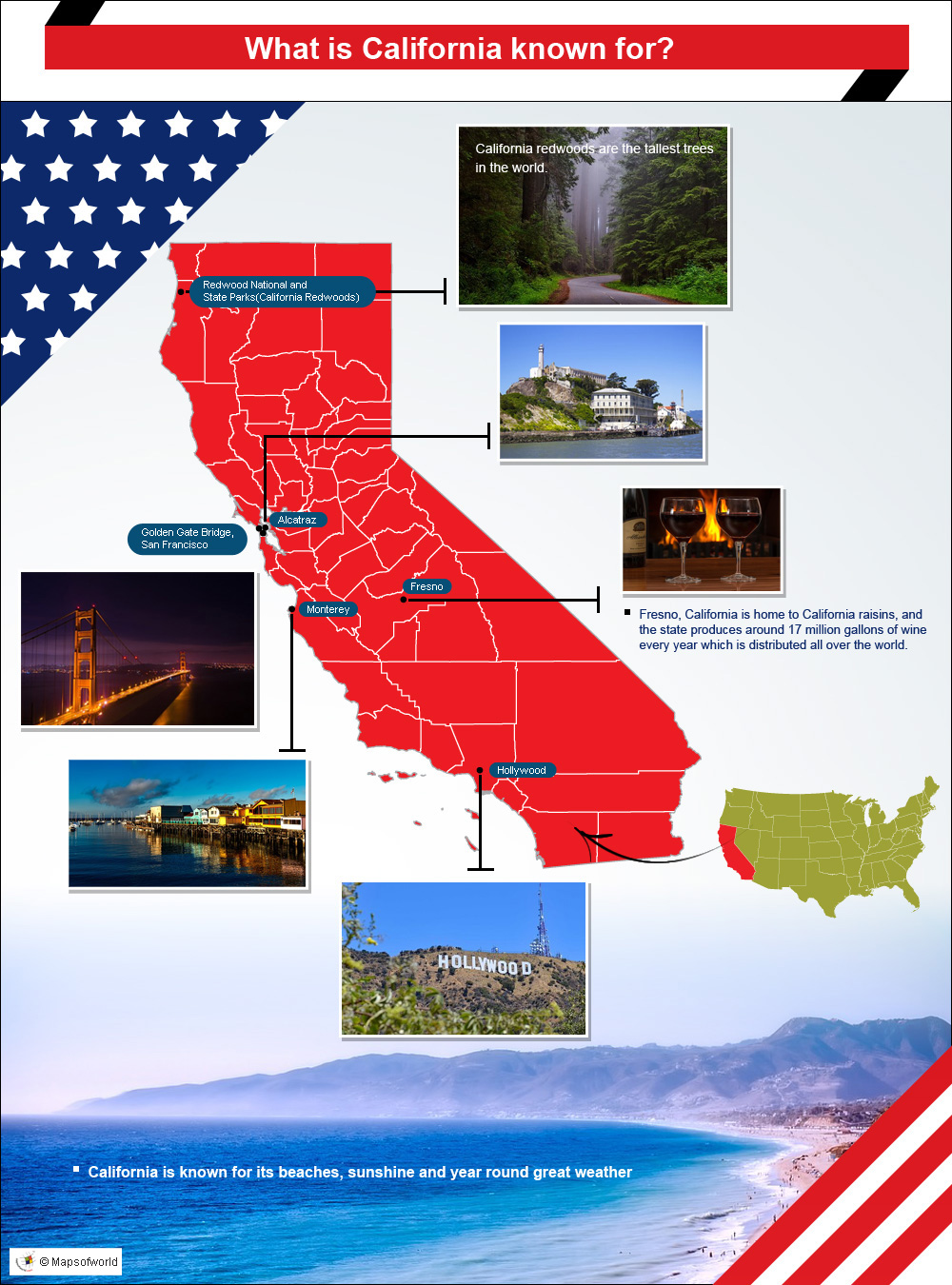 What is California known for?

California redwoods are the tallest trees in the world.

Redwood National and State Parks(California Redwoods)

Alcatraz

Golden Gate Bridge, San Francisco

Fresno

Monterey

Fresno, California is home to California raisins, and the state produces around 17 million gallons of wine every year which is distributed all over the world.

Hollywood

HOLLYWOOD

California is known for its beaches, sunshine and year round great weather

© Mapsofworld