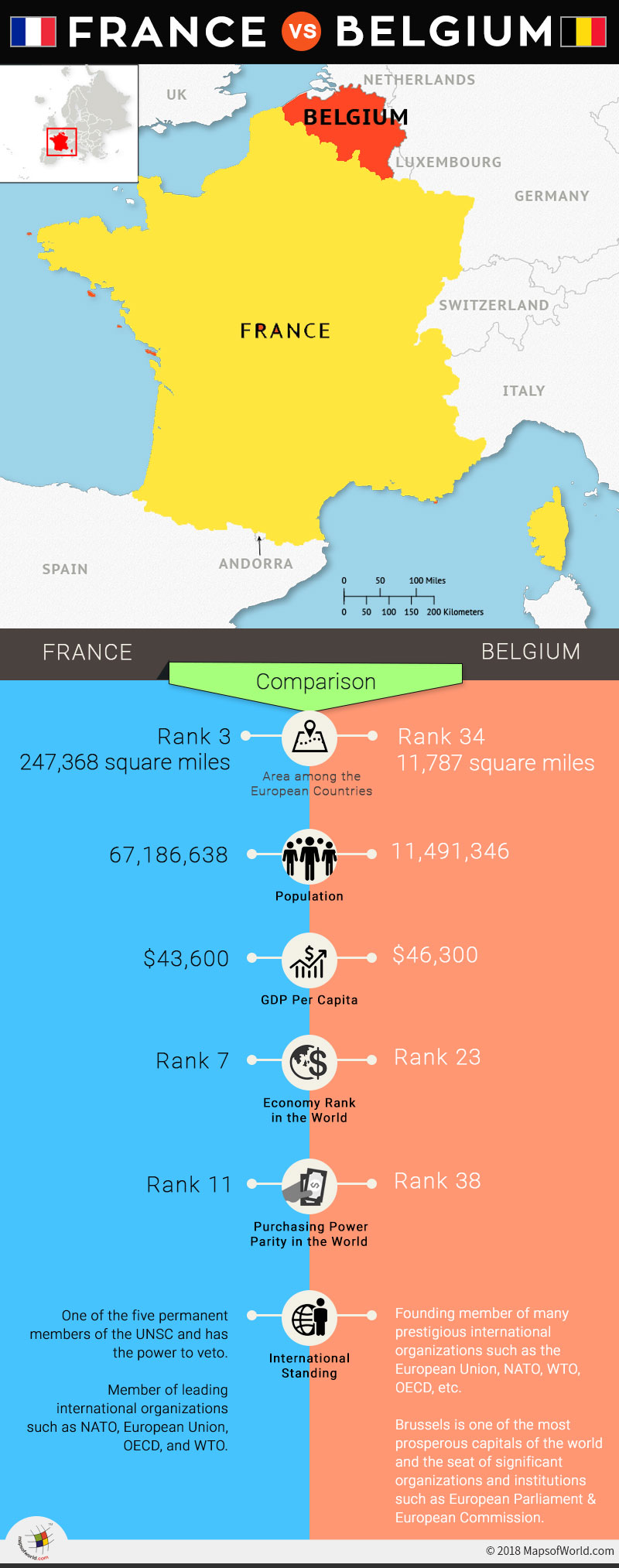 FRANCE VS BELGIUM

UK
NETHERLANDS
BELGIUM
LUXEMBOURG
GERMANY
SWITZERLAND
FRANCE
ITALY
SPAIN
ANDORRA

0 50 100 Miles
0 50 100 150 200 Kilometers

FRANCE
BELGIUM

Comparison

Rank 3
247,368 square miles
Area among the European Countries
Rank 34
11,787 square miles

67,186,638
Population
11,491,346

$43,600
GDP Per Capita
$46,300

Rank 7
Economy Rank in the World
Rank 23

Rank 11
Purchasing Power Parity in the World
Rank 38

One of the five permanent members of the UNSC and has the power to veto.

Member of leading international organizations such as NATO, European Union, OECD, and WTO.

International Standing

Founding member of many prestigious international organizations such as the European Union, NATO, WTO, OECD, etc.

Brussels is one of the most prosperous capitals of the world and the seat of significant organizations and institutions such as European Parliament & European Commission.

mapsofworld.com
© 2018 MapsofWorld.com